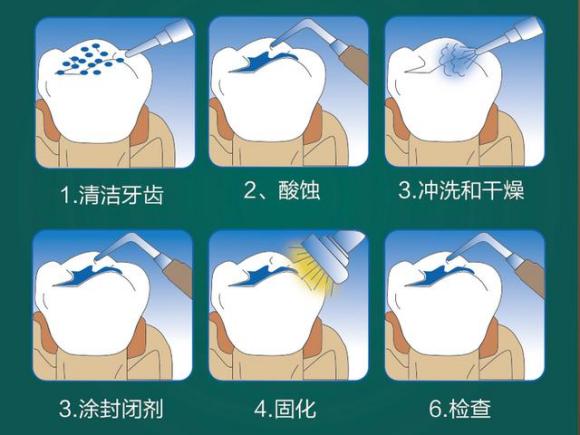 1.清洁牙齿

2、酸蚀

3.冲洗和干燥

3.涂封闭剂

4.固化

6.检查